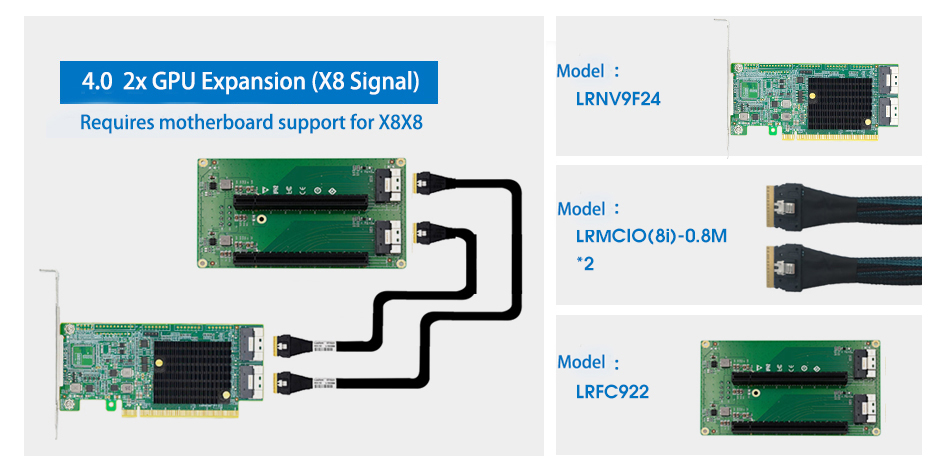 4.0 2x GPU Expansion (X8 Signal)

Requires motherboard support for X8X8

Model :
LRNV9F24

Model :
LRMCIO(8i)-0.8M
*2

Model :
LRFC922