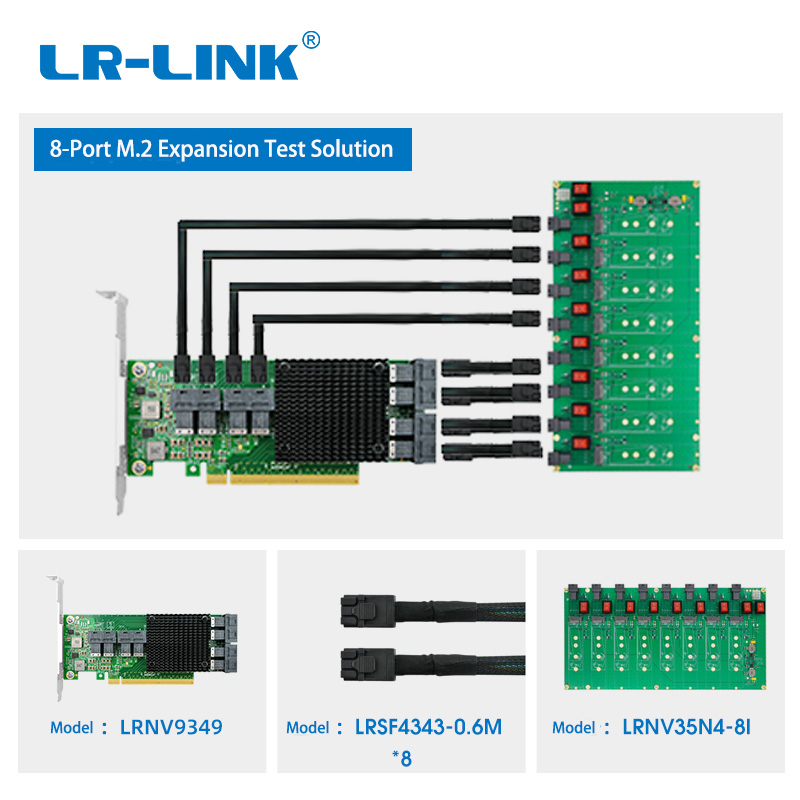 LR-LINK®

8-Port M.2 Expansion Test Solution

Model： LRNV9349

Model： LRSF4343-0.6M *8

Model： LRNV35N4-8I